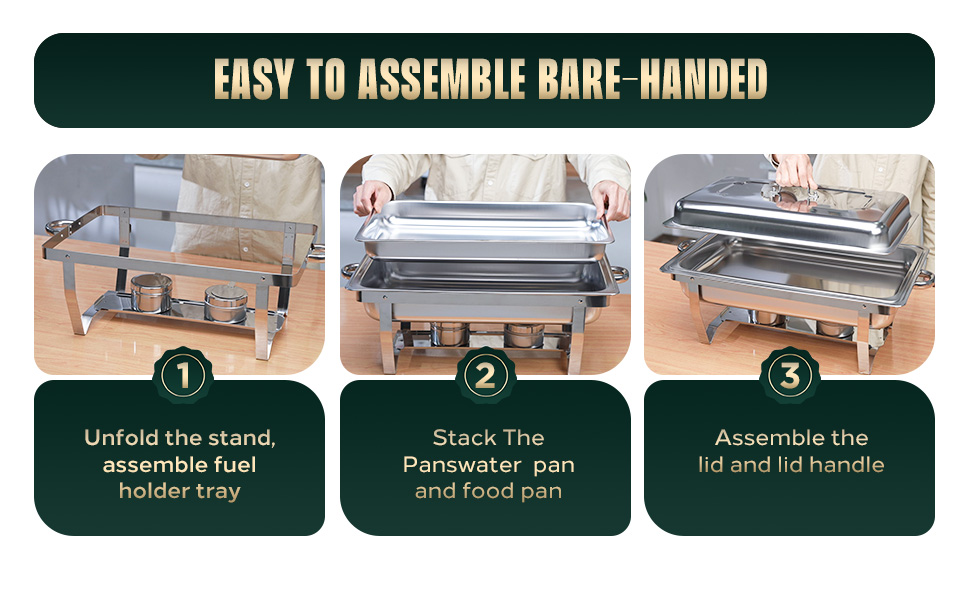 EASY TO ASSEMBLE BARE-HANDED

1

Unfold the stand, assemble fuel holder tray

2

Stack The Panswater pan and food pan

3

Assemble the lid and lid handle