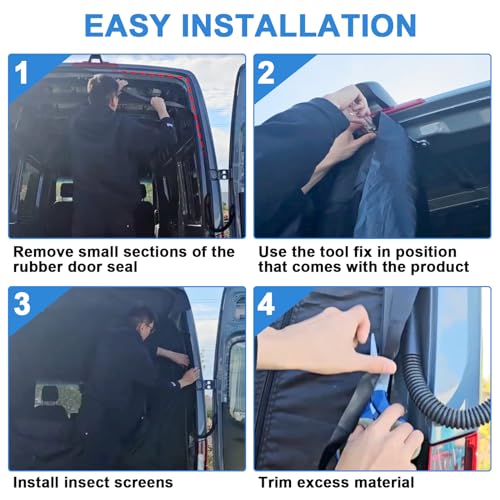 EASY INSTALLATION

1

Remove small sections of the rubber door seal

2

Use the tool fix in position that comes with the product

3

Install insect screens

4

Trim excess material