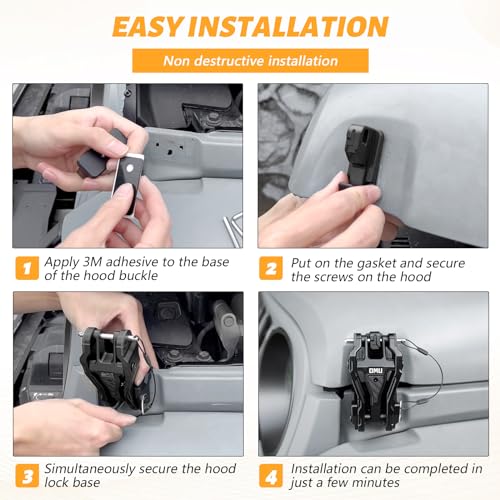 EASY INSTALLATION

Non destructive installation

1 Apply 3M adhesive to the base of the hood buckle

2 Put on the gasket and secure the screws on the hood

OMU

3 Simultaneously secure the hood lock base

4 Installation can be completed in just a few minutes