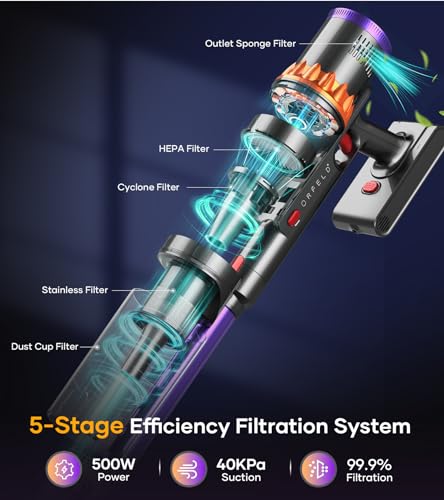 Outlet Sponge Filter

HEPA Filter

Cyclone Filter

ORFELD

Stainless Filter

Dust Cup Filter

5-Stage Efficiency Filtration System

500W Power

40KPa Suction

99.9% Filtration