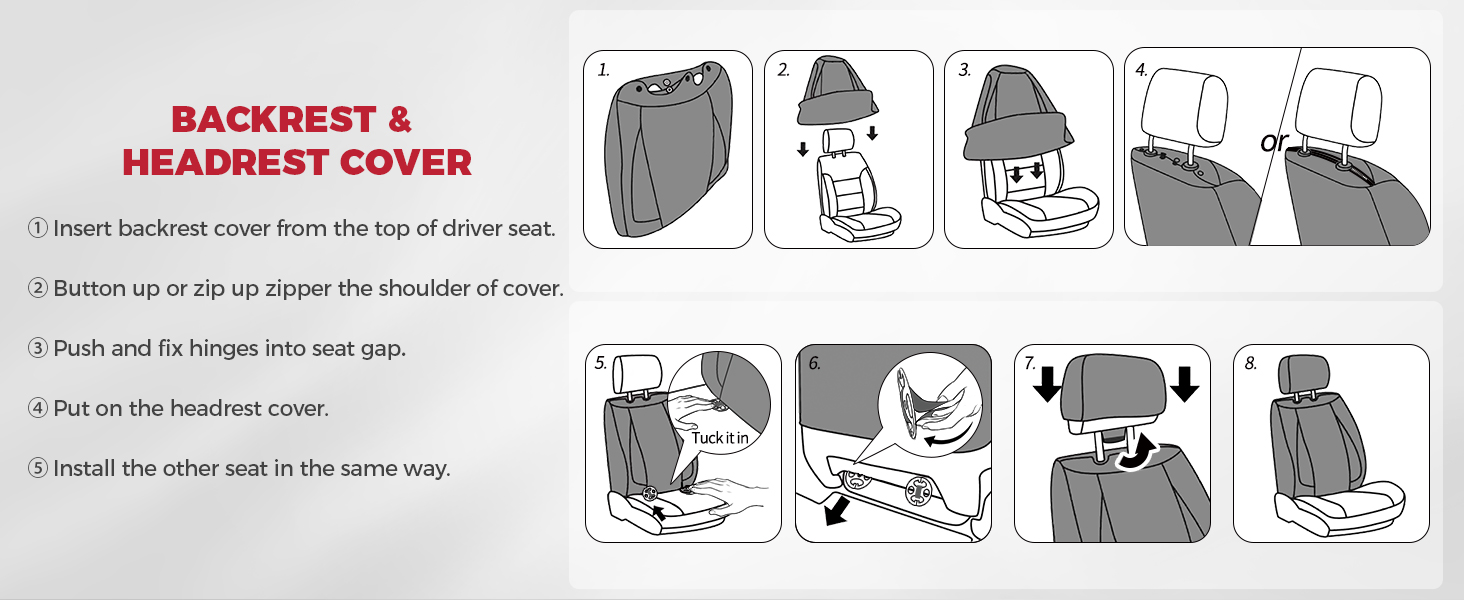 BACKREST & HEADREST COVER

① Insert backrest cover from the top of driver seat.

② Button up or zip up zipper the shoulder of cover.

③ Push and fix hinges into seat gap.

④ Put on the headrest cover.

⑤ Install the other seat in the same way.

1.

2.

3.

4.

or

5.

Tuck it in

6.

7.

8.