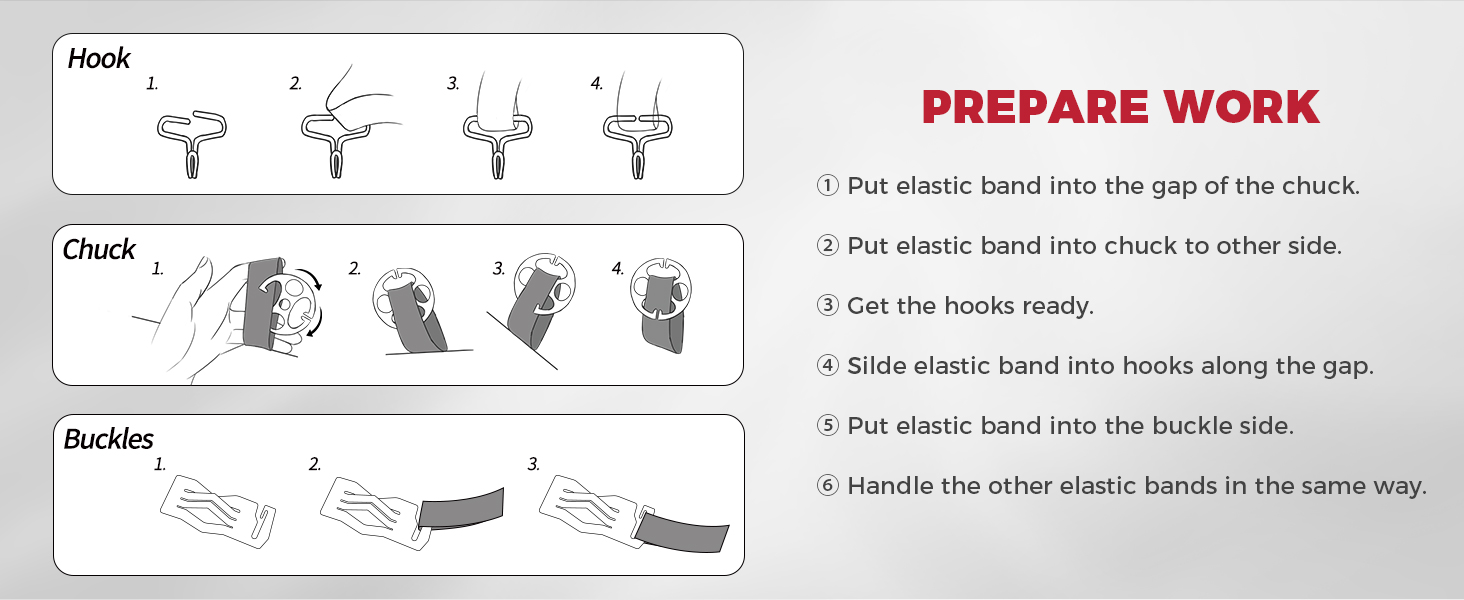 Hook
1.
2.
3.
4.

Chuck
1.
2.
3.
4.

Buckles
1.
2.
3.

PREPARE WORK

① Put elastic band into the gap of the chuck.

② Put elastic band into chuck to other side.

③ Get the hooks ready.

④ Silde elastic band into hooks along the gap.

⑤ Put elastic band into the buckle side.

⑥ Handle the other elastic bands in the same way.