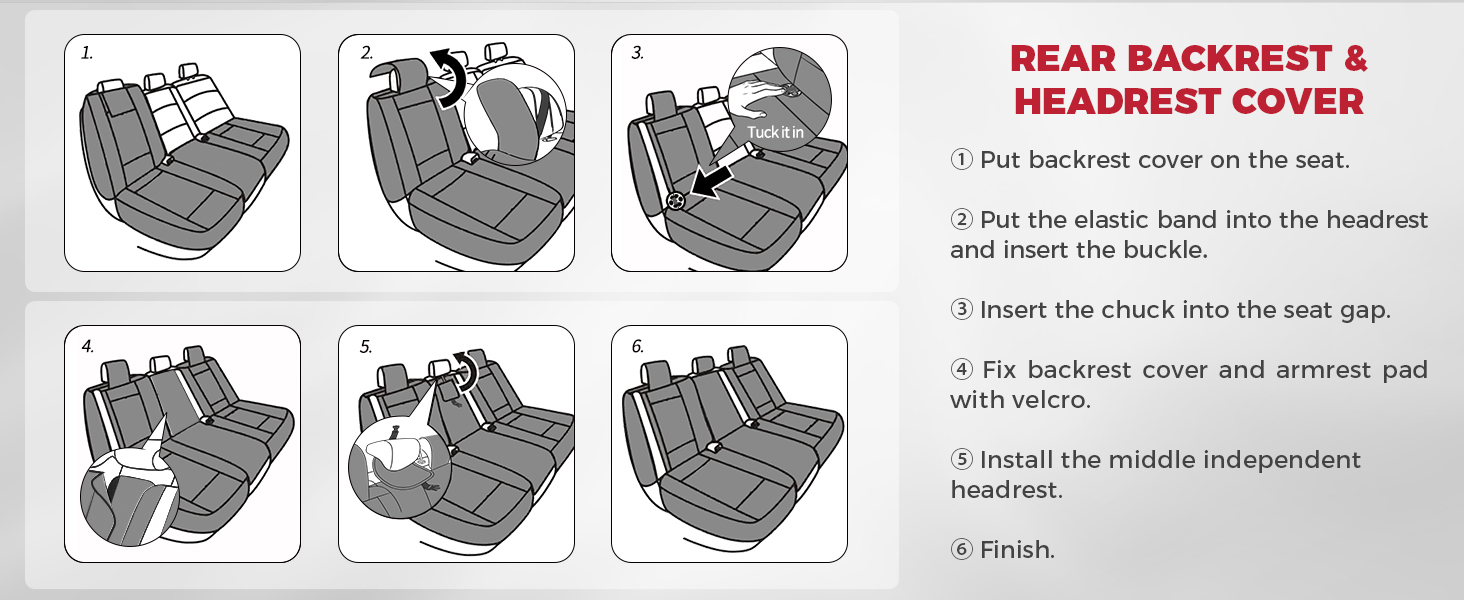 1.

2.

3.

Tuck it in

4.

5.

6.

REAR BACKREST & HEADREST COVER

① Put backrest cover on the seat.

② Put the elastic band into the headrest and insert the buckle.

③ Insert the chuck into the seat gap.

④ Fix backrest cover and armrest pad with velcro.

⑤ Install the middle independent headrest.

⑥ Finish.