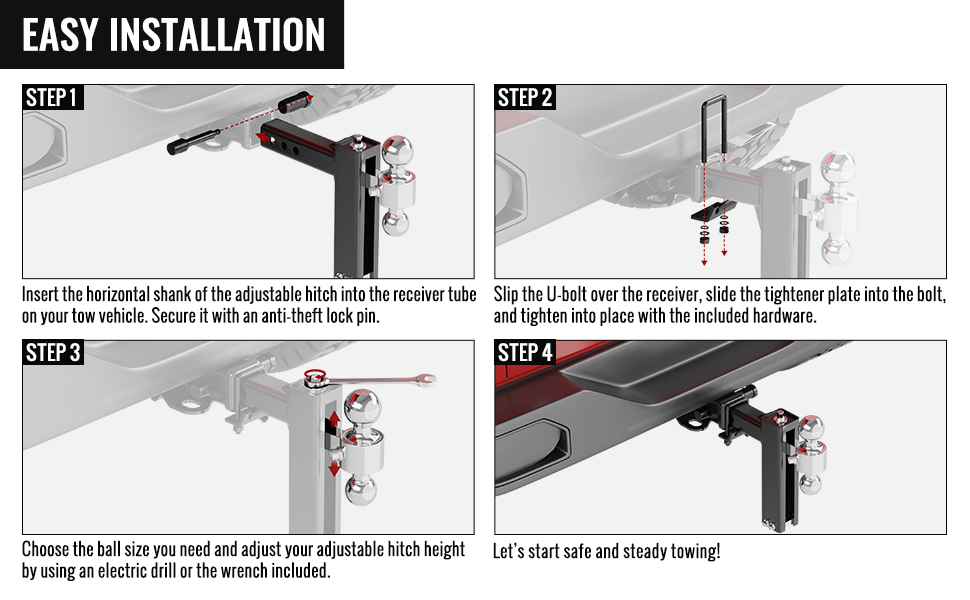 EASY INSTALLATION

STEP 1

Insert the horizontal shank of the adjustable hitch into the receiver tube on your tow vehicle. Secure it with an anti-theft lock pin.

STEP 2

Slip the U-bolt over the receiver, slide the tightener plate into the bolt, and tighten into place with the included hardware.

STEP 3

Choose the ball size you need and adjust your adjustable hitch height by using an electric drill or the wrench included.

STEP 4

Let's start safe and steady towing!