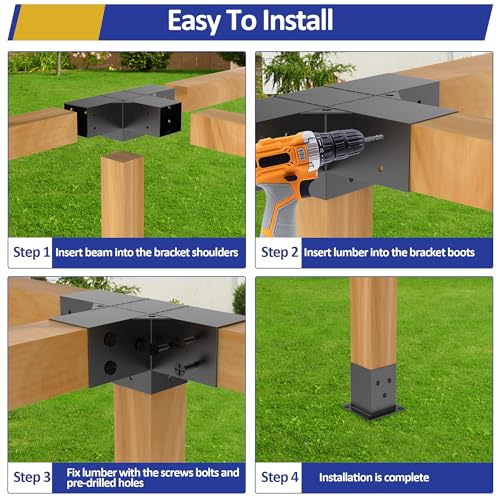 Easy To Install

Step 1 Insert beam into the bracket shoulders

Step 2 Insert lumber into the bracket boots

Step 3 Fix lumber with the screws bolts and pre-drilled holes

Step 4 Installation is complete