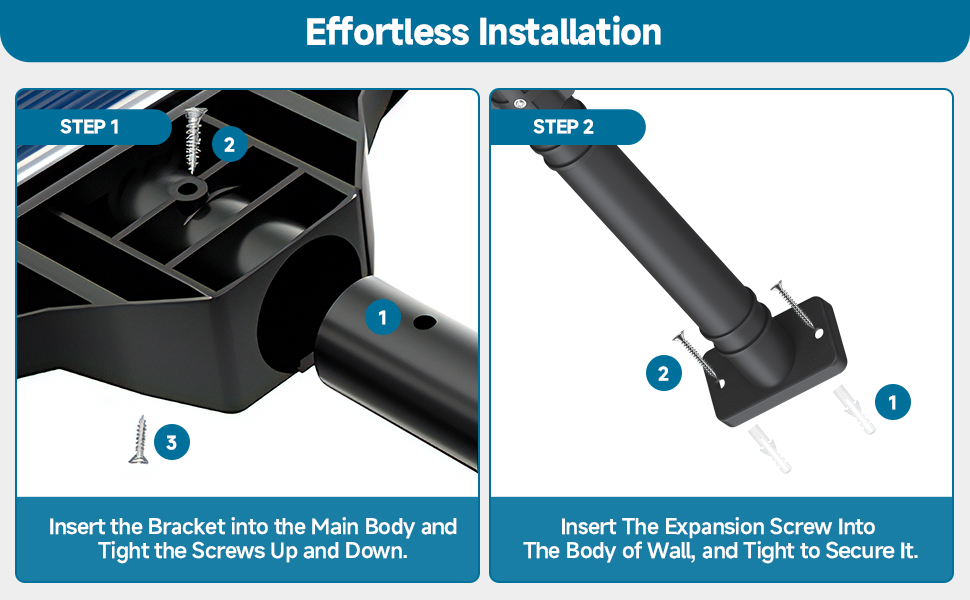 Effortless Installation

STEP 1

2

1

3

Insert the Bracket into the Main Body and Tight the Screws Up and Down.

STEP 2

2

1

Insert The Expansion Screw Into The Body of Wall, and Tight to Secure It.