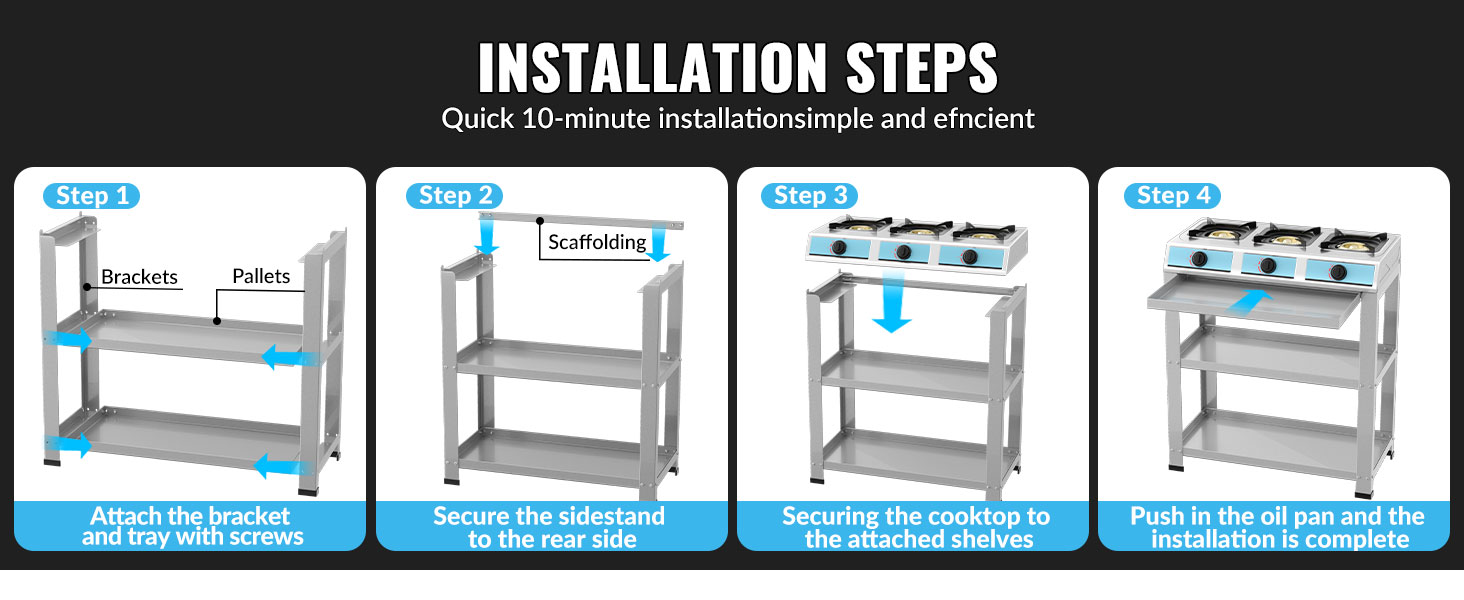 INSTALLATION STEPS

Quick 10-minute installationsimple and efncient

Step 1

Brackets

Pallets

Attach the bracket and tray with screws

Step 2

Scaffolding

Secure the sidestand to the rear side

Step 3

Securing the cooktop to the attached shelves

Step 4

Push in the oil pan and the installation is complete