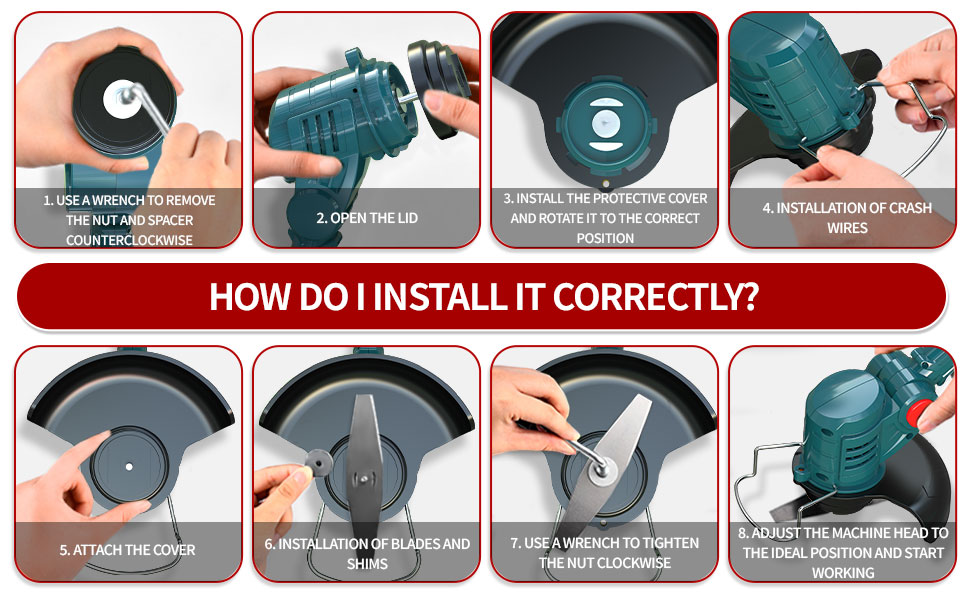 1. USE A WRENCH TO REMOVE THE NUT AND SPACER COUNTERCLOCKWISE

2. OPEN THE LID

3. INSTALL THE PROTECTIVE COVER AND ROTATE IT TO THE CORRECT POSITION

4. INSTALLATION OF CRASH WIRES

HOW DO I INSTALL IT CORRECTLY?

5. ATTACH THE COVER

6. INSTALLATION OF BLADES AND SHIMS

7. USE A WRENCH TO TIGHTEN THE NUT CLOCKWISE

8. ADJUST THE MACHINE HEAD TO THE IDEAL POSITION AND START WORKING