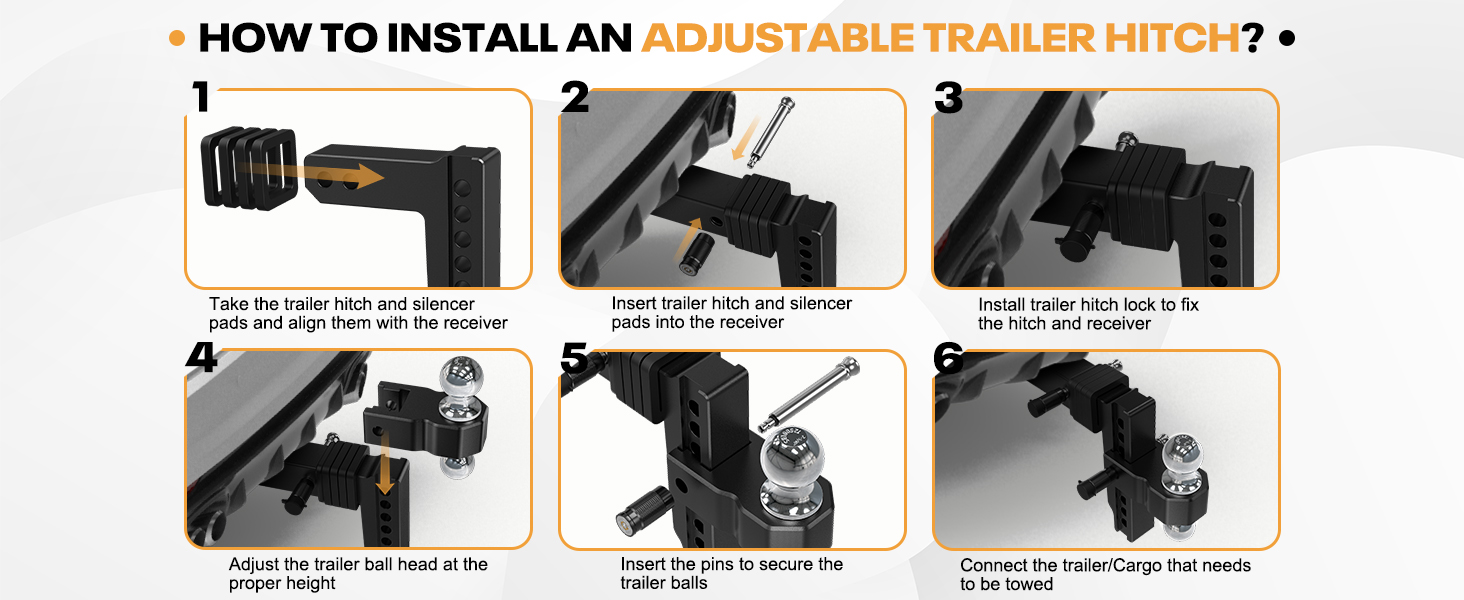 HOW TO INSTALL AN ADJUSTABLE TRAILER HITCH?

1

Take the trailer hitch and silencer pads and align them with the receiver

2

Insert trailer hitch and silencer pads into the receiver

3

Install trailer hitch lock to fix the hitch and receiver

4

Adjust the trailer ball head at the proper height

5

Insert the pins to secure the trailer balls

6

Connect the trailer/Cargo that needs to be towed