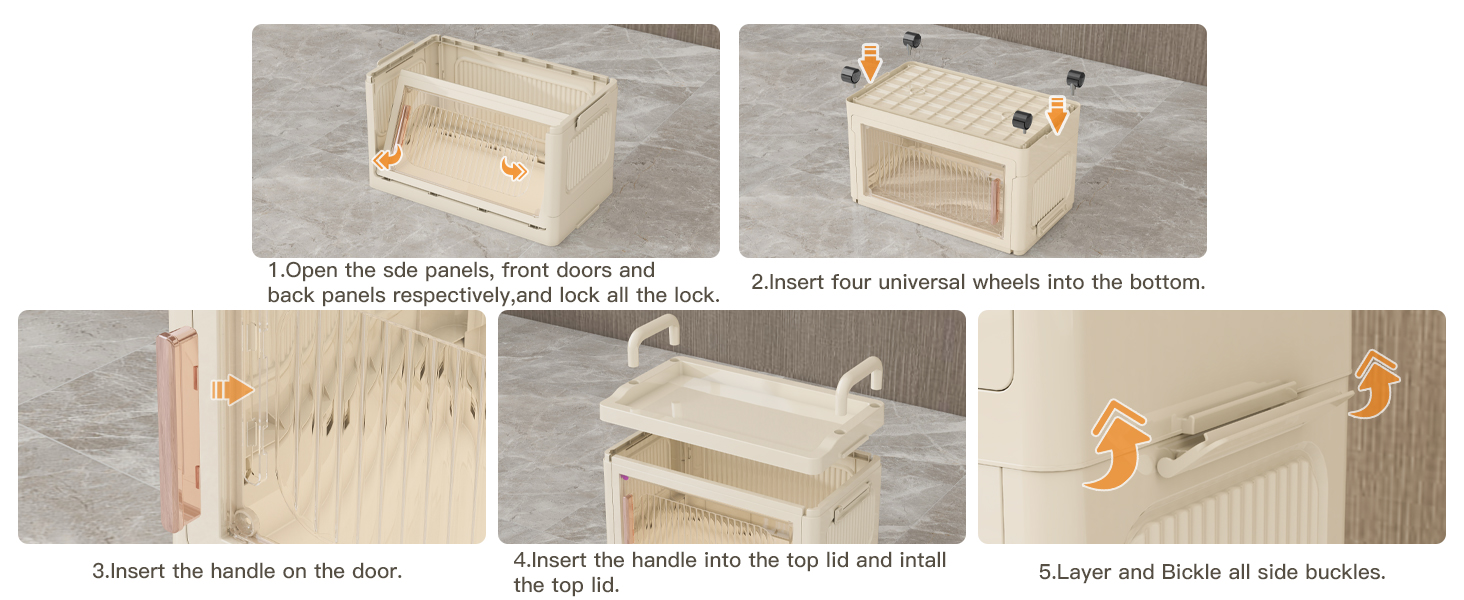 1.Open the sde panels, front doors and back panels respectively,and lock all the lock.

2.Insert four universal wheels into the bottom.

3.Insert the handle on the door.

4.Insert the handle into the top lid and intall the top lid.

5.Layer and Bickle all side buckles.