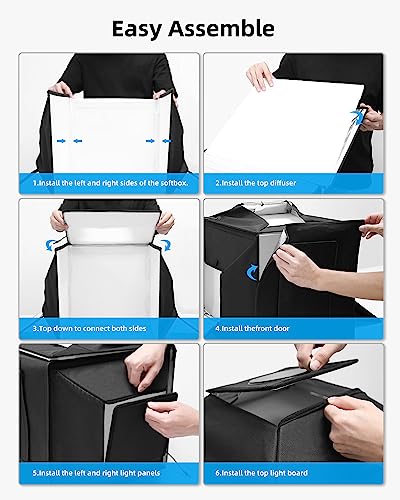 Easy Assemble

1.Install the left and right sides of the softbox.

2.Install the top diffuser

3.Top down to connect both sides

4.Install thefront door

5.Install the left and right light panels

6.Install the top light board