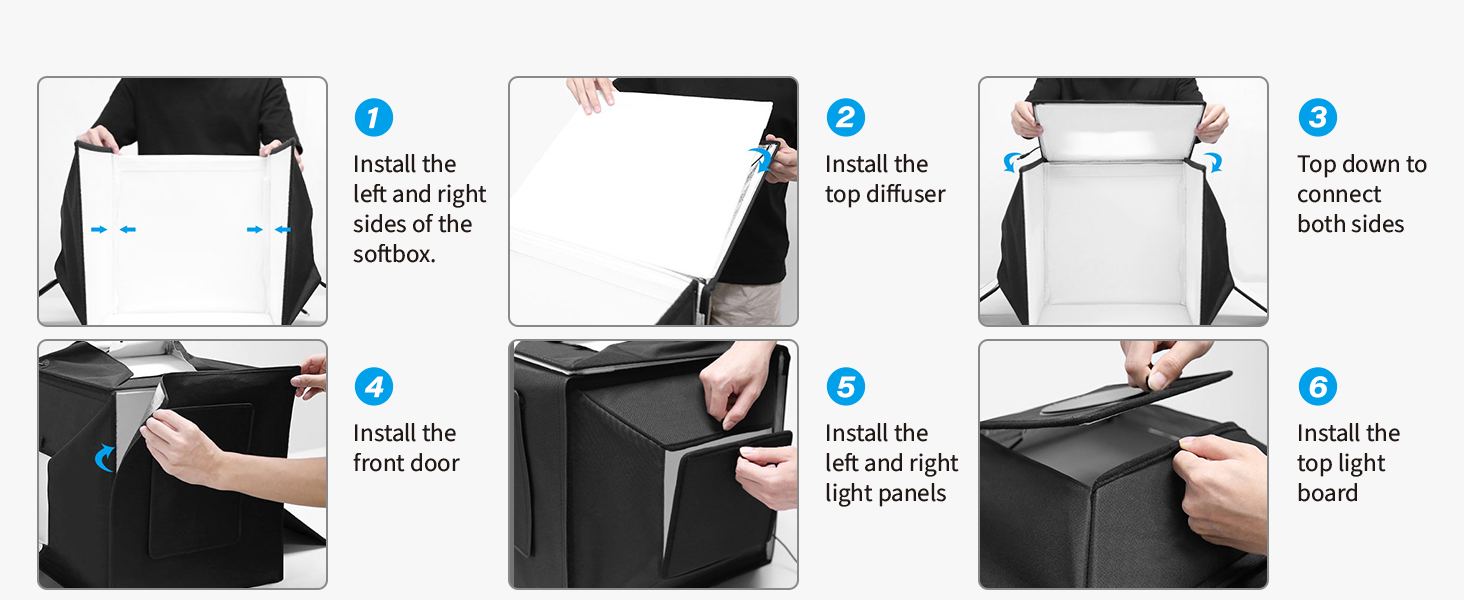 1
Install the left and right sides of the softbox.

2
Install the top diffuser

3
Top down to connect both sides

4
Install the front door

5
Install the left and right light panels

6
Install the top light board