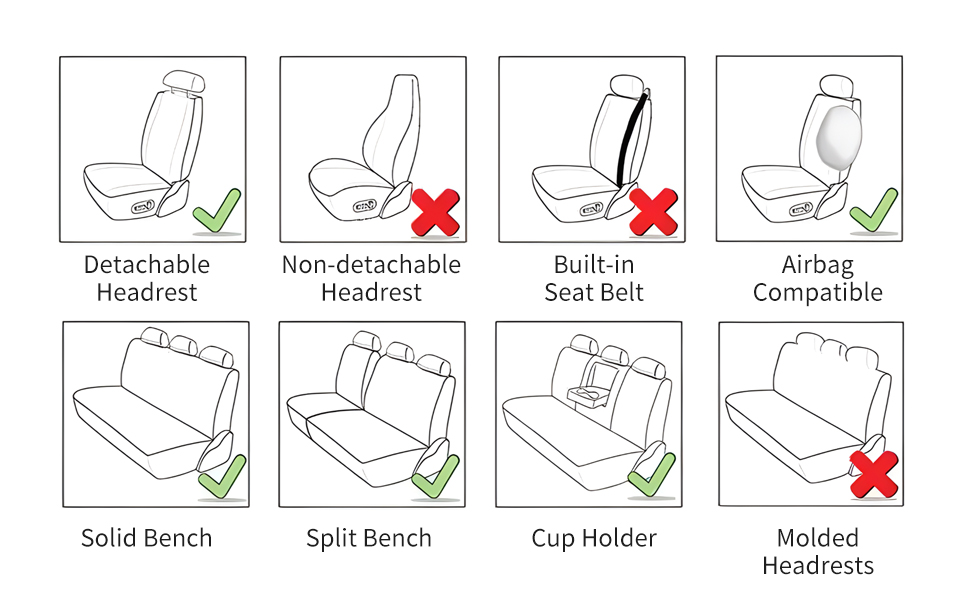 Detachable Headrest

Non-detachable Headrest

Built-in Seat Belt

Airbag Compatible

Solid Bench

Split Bench

Cup Holder

Molded Headrests