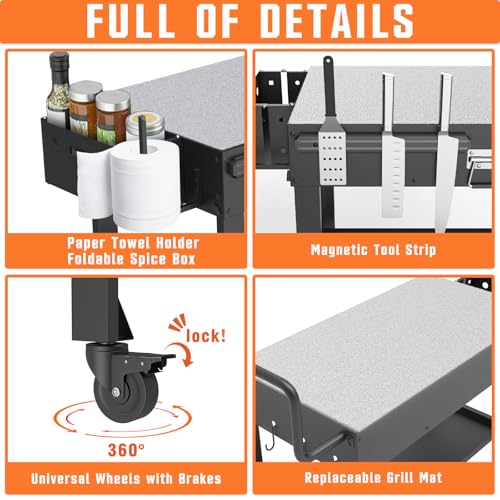 FULL OF DETAILS

Paper Towel Holder
Foldable Spice Box

Magnetic Tool Strip

lock!

360°

Universal Wheels with Brakes

Replaceable Grill Mat