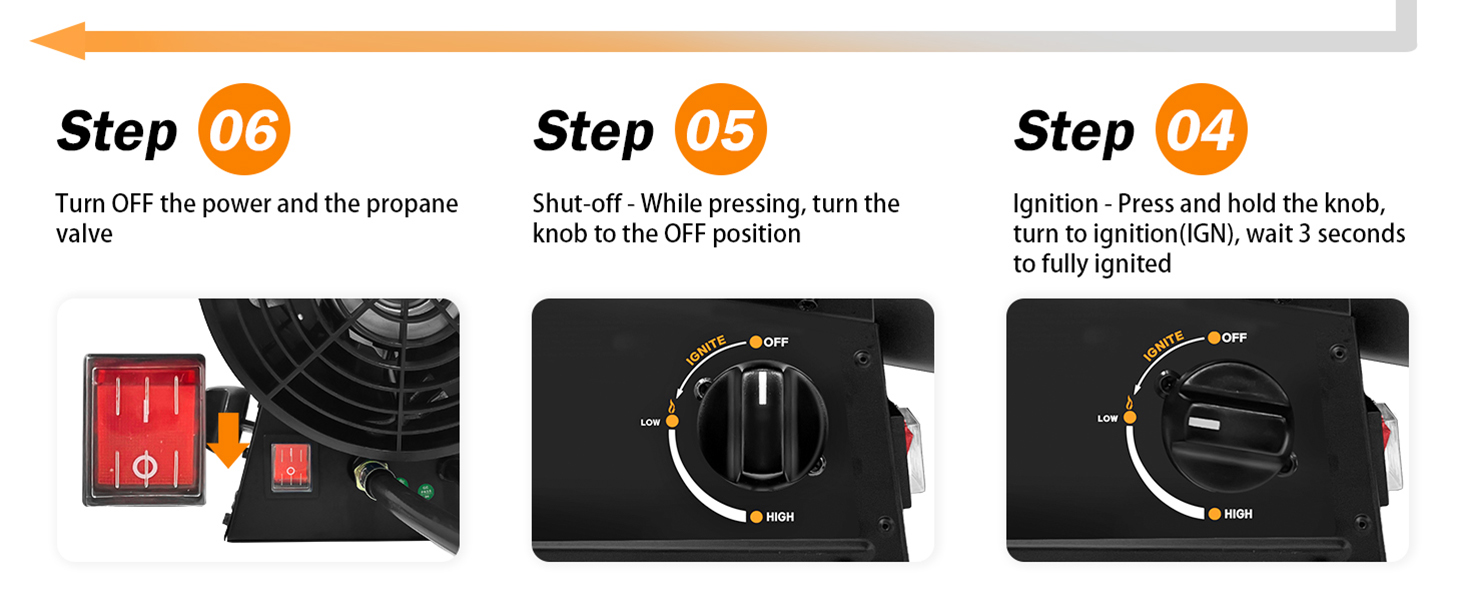 Step 06

Turn OFF the power and the propane valve

Step 05

Shut-off - While pressing, turn the knob to the OFF position

IGNITE
OFF
LOW
HIGH

Step 04

Ignition - Press and hold the knob, turn to ignition(IGN), wait 3 seconds to fully ignited

IGNITE
OFF
LOW
HIGH