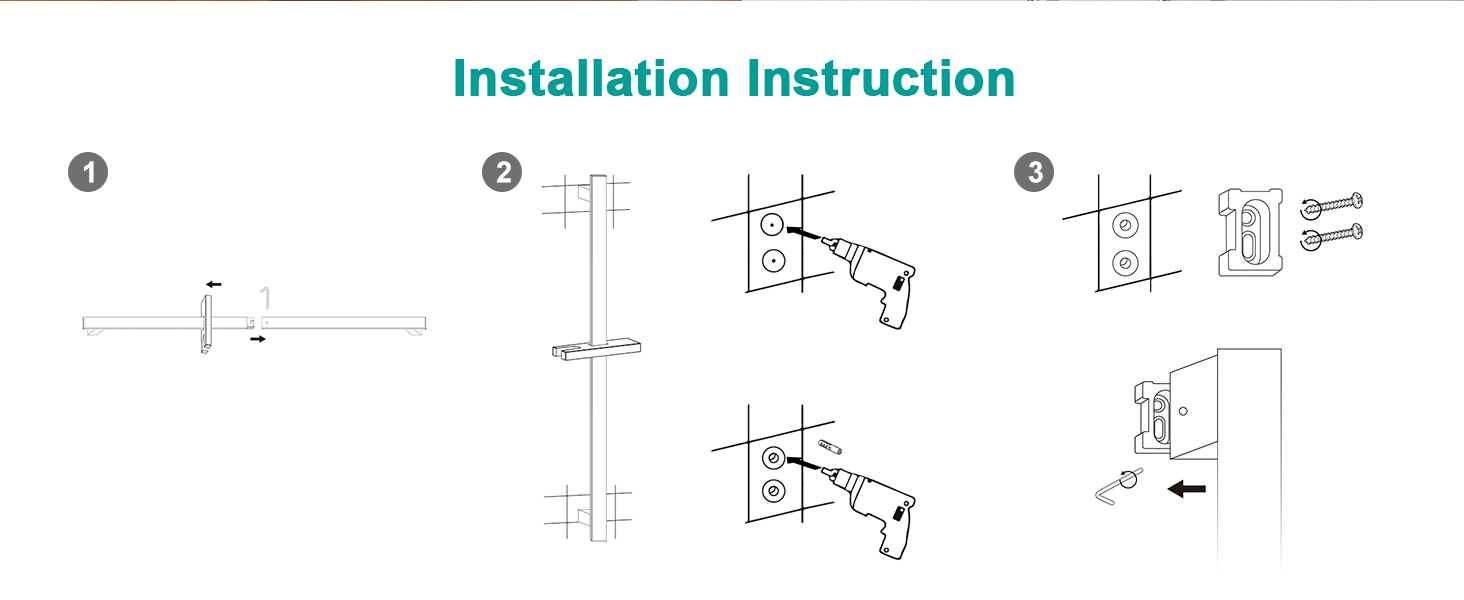 Installation Instruction

1

1

2

3