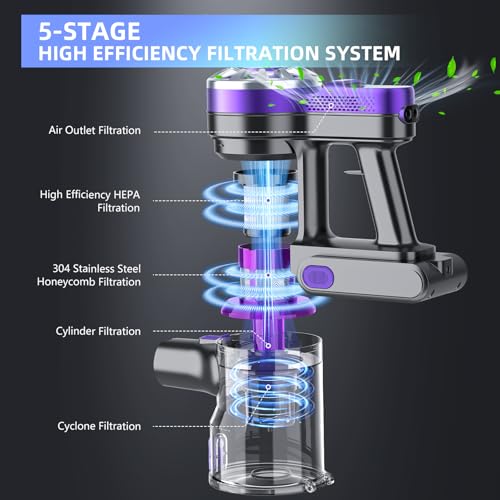 5-STAGE
HIGH EFFICIENCY FILTRATION SYSTEM

Air Outlet Filtration

High Efficiency HEPA Filtration

304 Stainless Steel Honeycomb Filtration

Cylinder Filtration

Cyclone Filtration