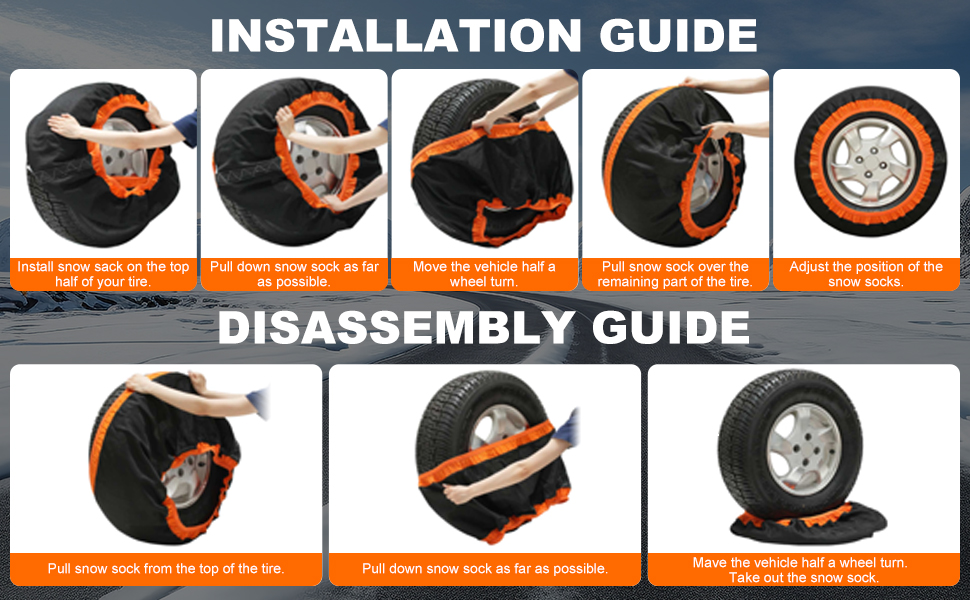 INSTALLATION GUIDE

Install snow sack on the top half of your tire.

Pull down snow sock as far as possible.

Move the vehicle half a wheel turn.

Pull snow sock over the remaining part of the tire.

Adjust the position of the snow socks.

DISASSEMBLY GUIDE

Pull snow sock from the top of the tire.

Pull down snow sock as far as possible.

Mave the vehicle half a wheel turn. Take out the snow sock.