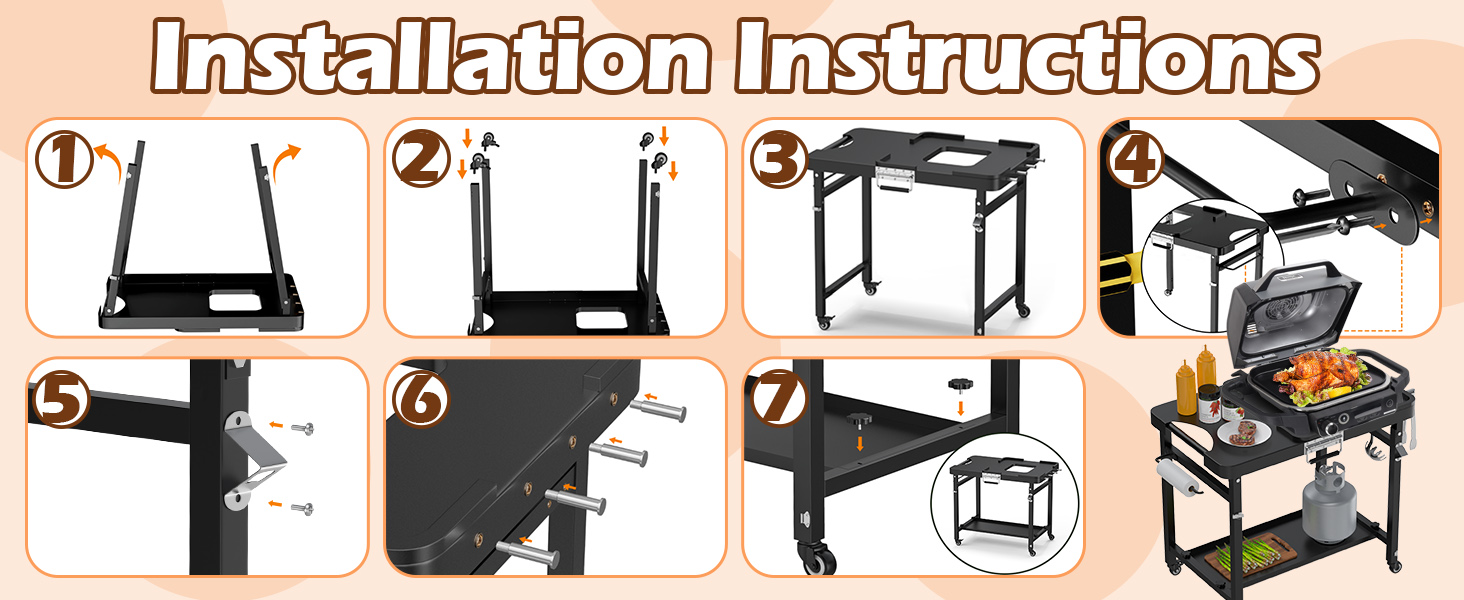 Installation Instructions

1

2

3

4

5

6

7