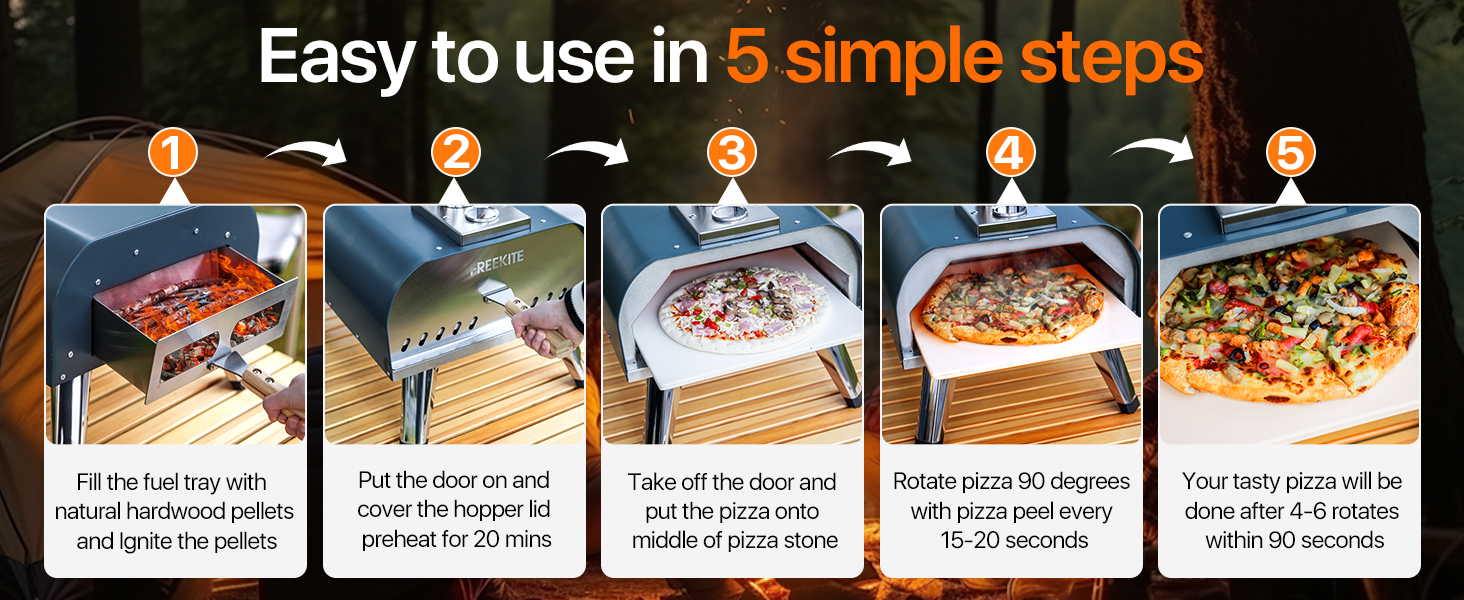 Easy to use in 5 simple steps

1

Fill the fuel tray with natural hardwood pellets and Ignite the pellets

2

FREEKITE

Put the door on and cover the hopper lid preheat for 20 mins

3

Take off the door and put the pizza onto middle of pizza stone

4

Rotate pizza 90 degrees with pizza peel every 15-20 seconds

5

Your tasty pizza will be done after 4-6 rotates within 90 seconds