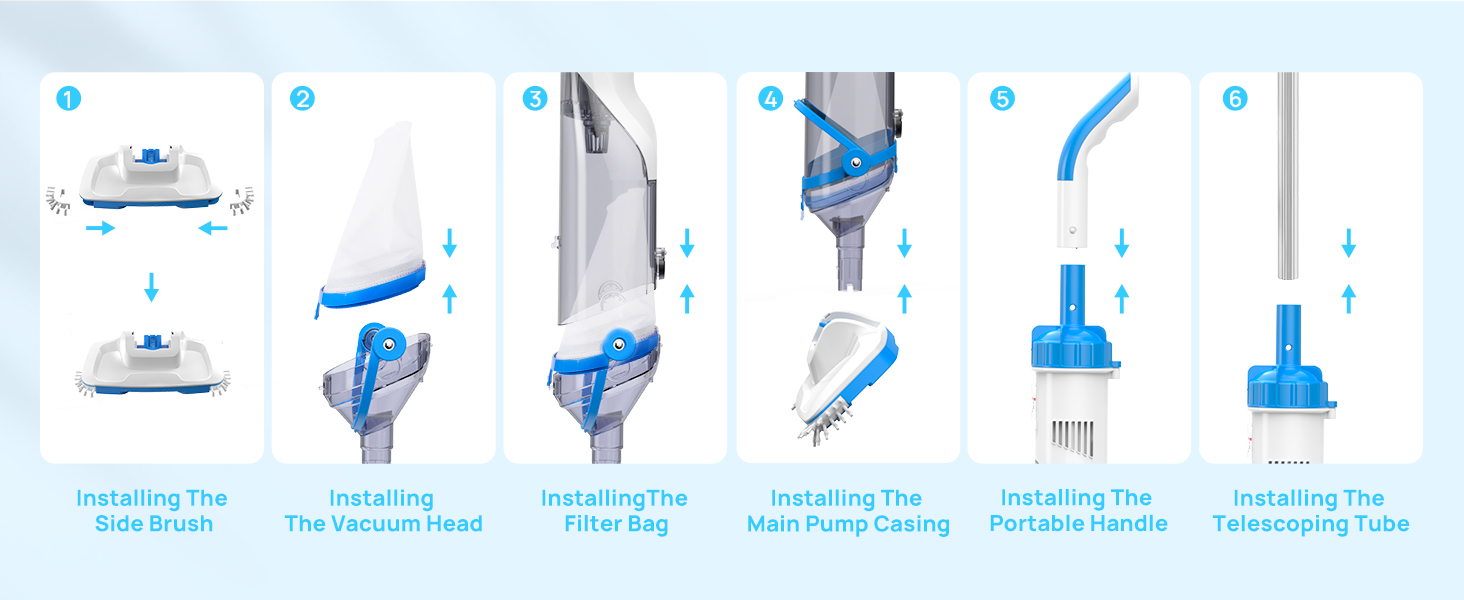 1
Installing The Side Brush

2
Installing The Vacuum Head

3
InstallingThe Filter Bag

4
Installing The Main Pump Casing

5
Installing The Portable Handle

6
Installing The Telescoping Tube