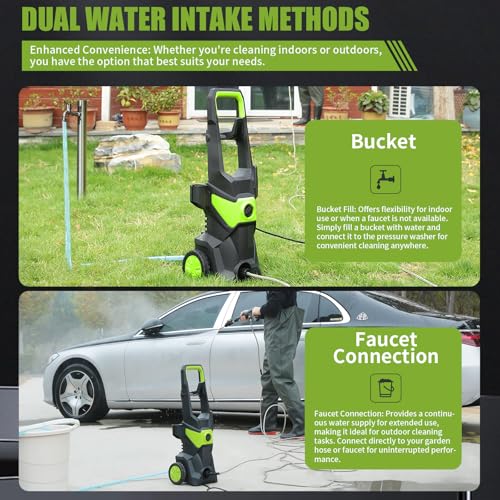 DUAL WATER INTAKE METHODS

Enhanced Convenience: Whether you're cleaning indoors or outdoors, you have the option that best suits your needs.

Bucket

Bucket Fill: Offers flexibility for indoor use or when a faucet is not available. Simply fill a bucket with water and connect it to the pressure washer for convenient cleaning anywhere.

Faucet Connection

Faucet Connection: Provides a continuous water supply for extended use, making it ideal for outdoor cleaning tasks. Connect directly to your garden hose or faucet for uninterrupted performance.