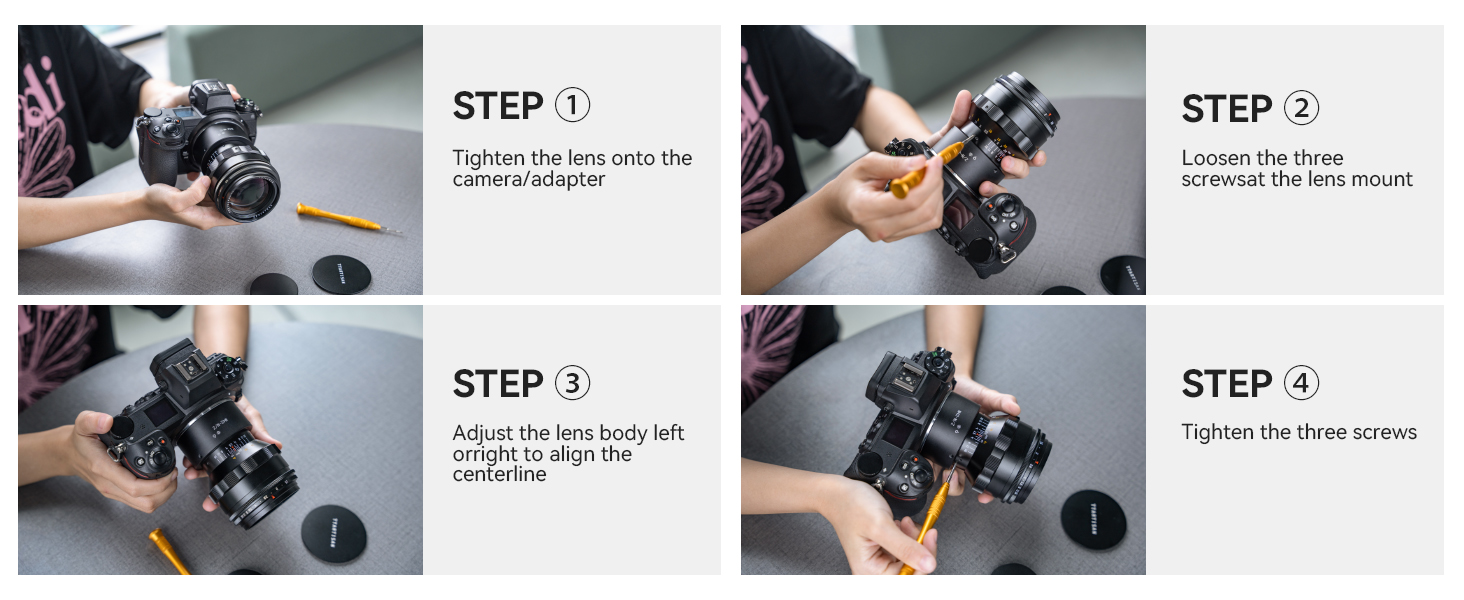 STEP ①

Tighten the lens onto the camera/adapter

STEP ②

Loosen the three screwsat the lens mount

STEP ③

Adjust the lens body left orright to align the centerline

STEP ④

Tighten the three screws