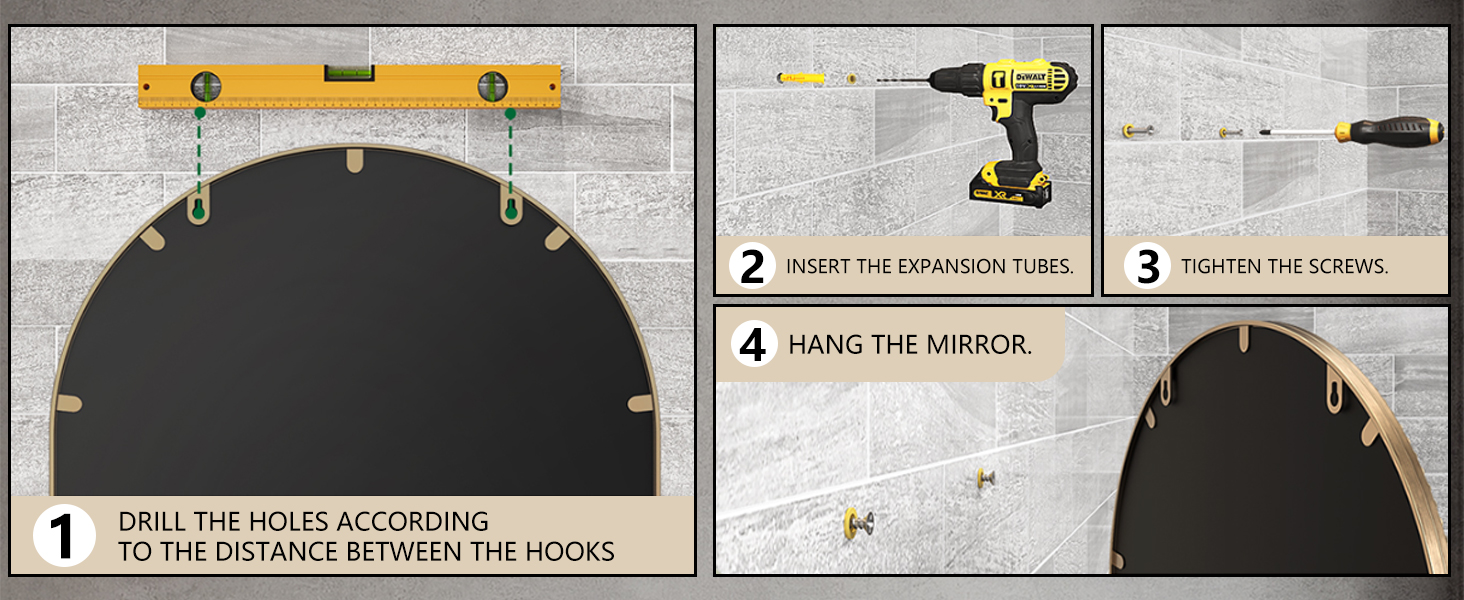 1 DRILL THE HOLES ACCORDING TO THE DISTANCE BETWEEN THE HOOKS

DEWALT
XR

2 INSERT THE EXPANSION TUBES.

3 TIGHTEN THE SCREWS.

4 HANG THE MIRROR.