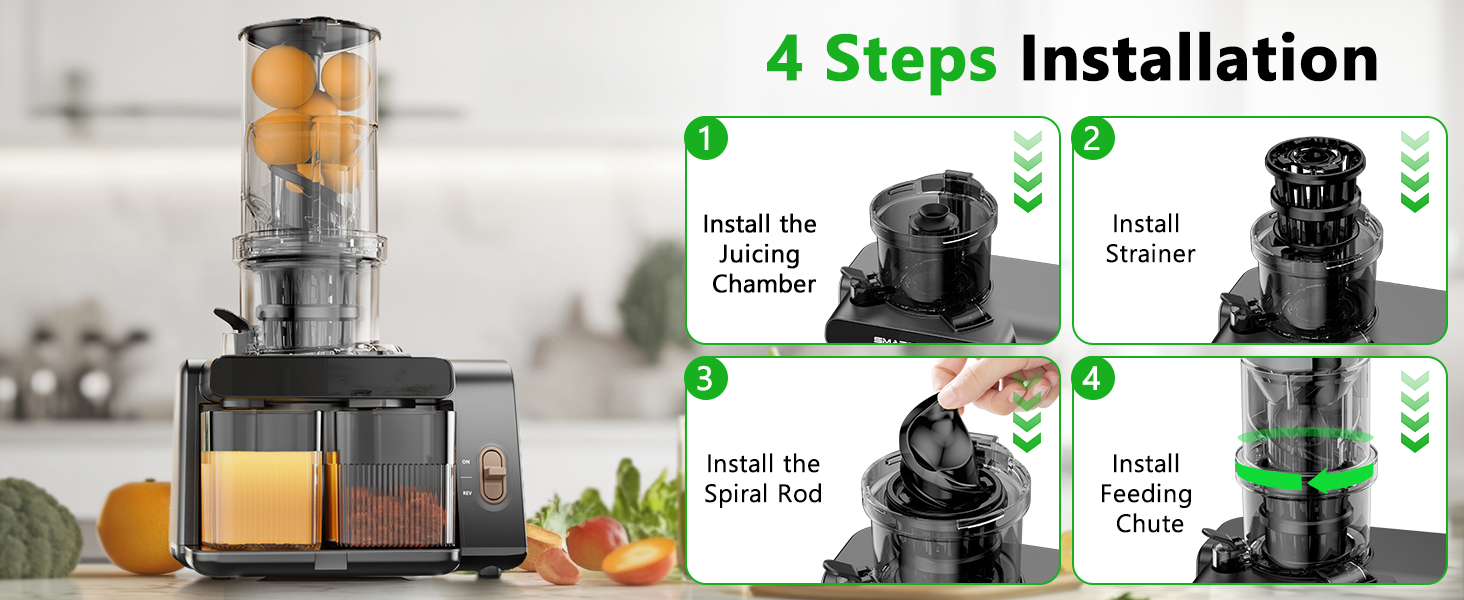 4 Steps Installation

1
Install the Juicing Chamber

2
Install Strainer

3
Install the Spiral Rod

4
Install Feeding Chute

ON
REV