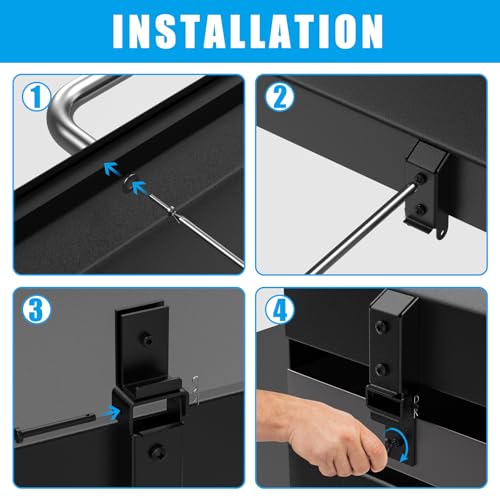 INSTALLATION

1

2

3

4