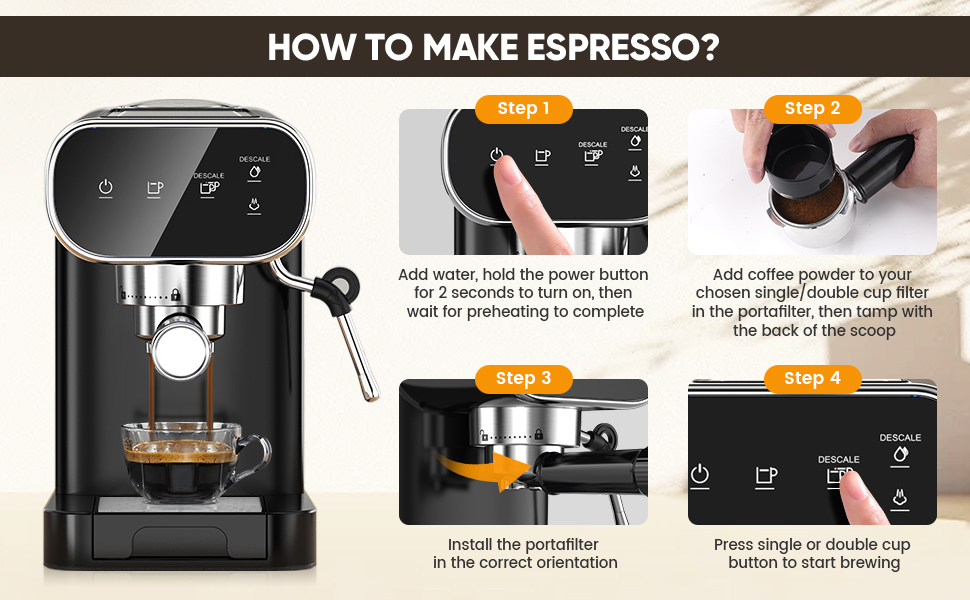 HOW TO MAKE ESPRESSO?

DESCALE

DESCALE

Step 1

DESCALE

DESCALE

Add water, hold the power button for 2 seconds to turn on, then wait for preheating to complete

Step 2

Add coffee powder to your chosen single/double cup filter in the portafilter, then tamp with the back of the scoop

Step 3

Install the portafilter in the correct orientation

Step 4

DESCALE

DESCALE

Press single or double cup button to start brewing