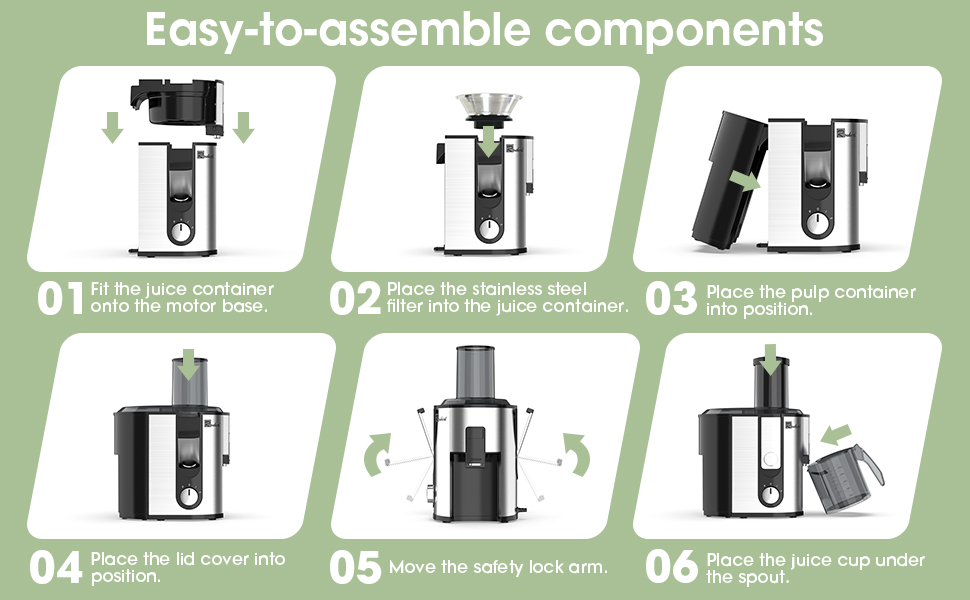 Easy-to-assemble components

01 Fit the juice container onto the motor base.

02 Place the stainless steel filter into the juice container.

03 Place the pulp container into position.

04 Place the lid cover into position.

05 Move the safety lock arm.

06 Place the juice cup under the spout.