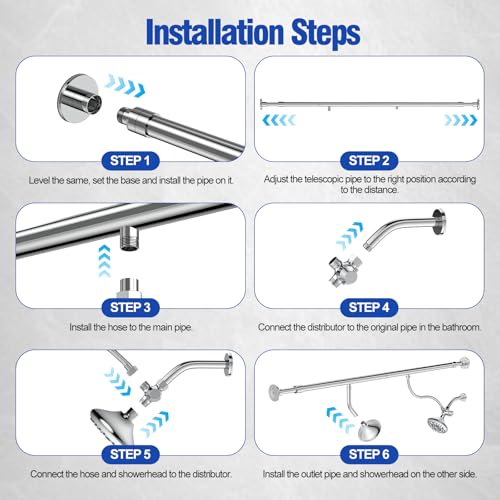 Installation Steps

STEP 1

Level the same, set the base and install the pipe on it.

STEP 2

Adjust the telescopic pipe to the right position according to the distance.

STEP 3

Install the hose to the main pipe.

STEP 4

Connect the distributor to the original pipe in the bathroom.

STEP 5

Connect the hose and showerhead to the distributor.

STEP 6

Install the outlet pipe and showerhead on the other side.