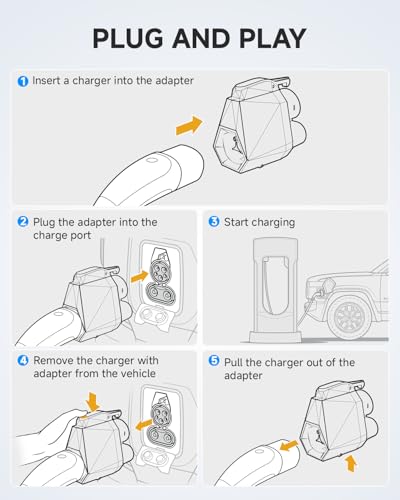 PLUG AND PLAY

1 Insert a charger into the adapter

2 Plug the adapter into the charge port

3 Start charging

4 Remove the charger with adapter from the vehicle

5 Pull the charger out of the adapter