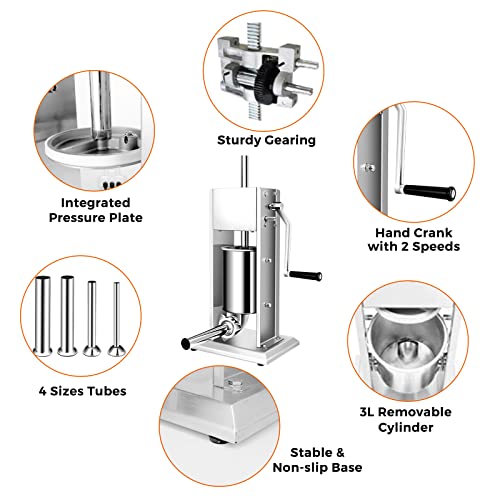 Sturdy Gearing

Integrated Pressure Plate

Hand Crank with 2 Speeds

4 Sizes Tubes

3L Removable Cylinder

Stable & Non-slip Base