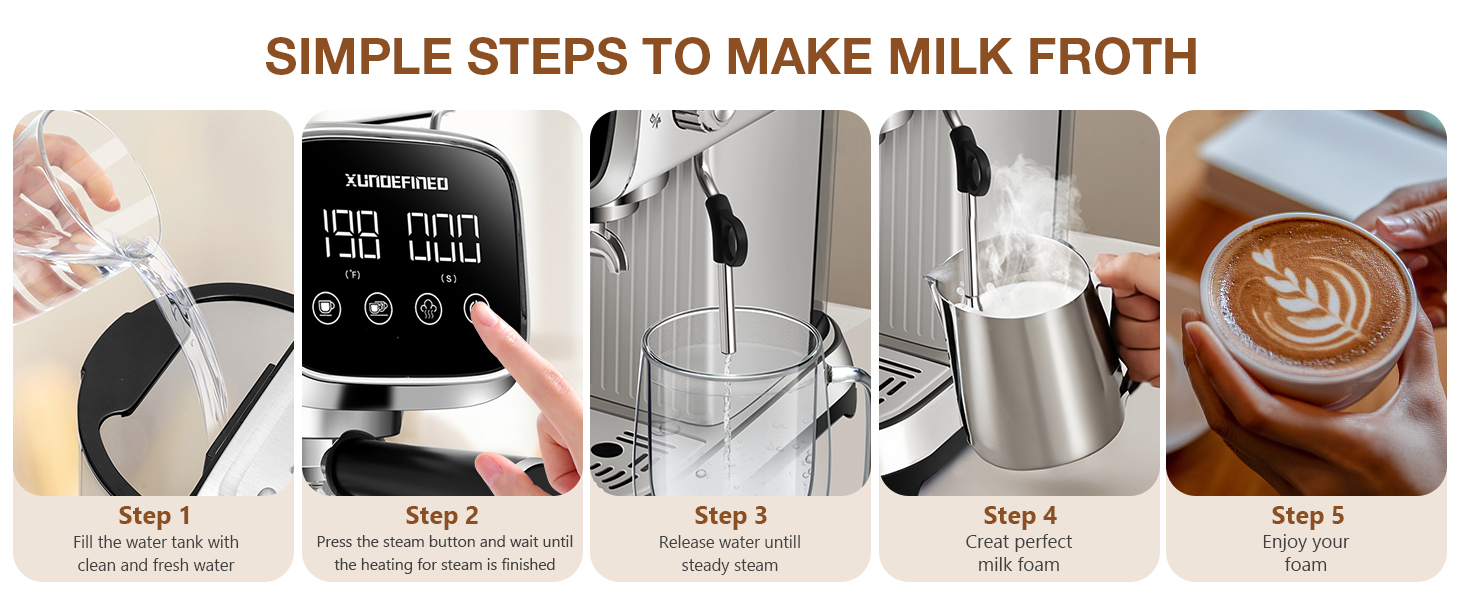 SIMPLE STEPS TO MAKE MILK FROTH

XUNDEFINED
198 000
(°F) (S)

Step 1
Fill the water tank with clean and fresh water

Step 2
Press the steam button and wait until the heating for steam is finished

Step 3
Release water untill steady steam

Step 4
Creat perfect milk foam

Step 5
Enjoy your foam