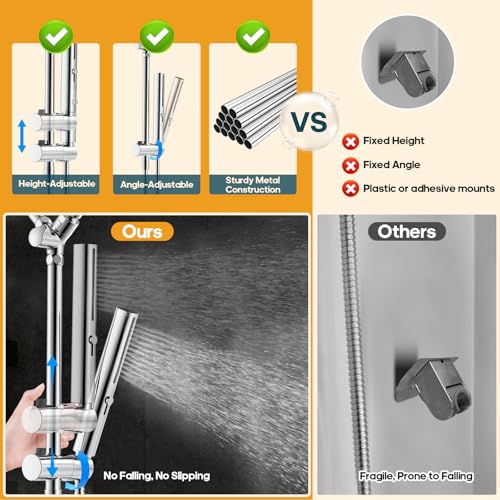 Height-Adjustable

Angle-Adjustable

Sturdy Metal Construction

VS

Fixed Height

Fixed Angle

Plastic or adhesive mounts

Ours

No Falling, No Slipping

Others

Fragile, Prone to Falling