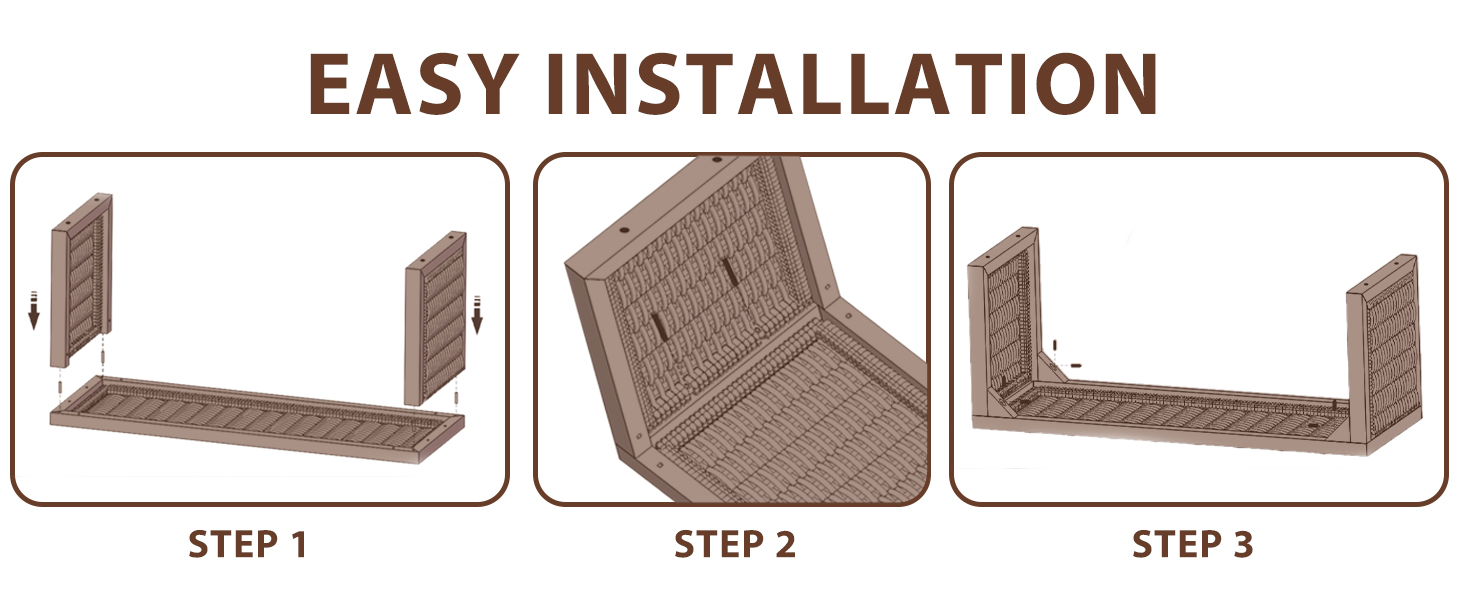 EASY INSTALLATION

STEP 1

STEP 2

STEP 3