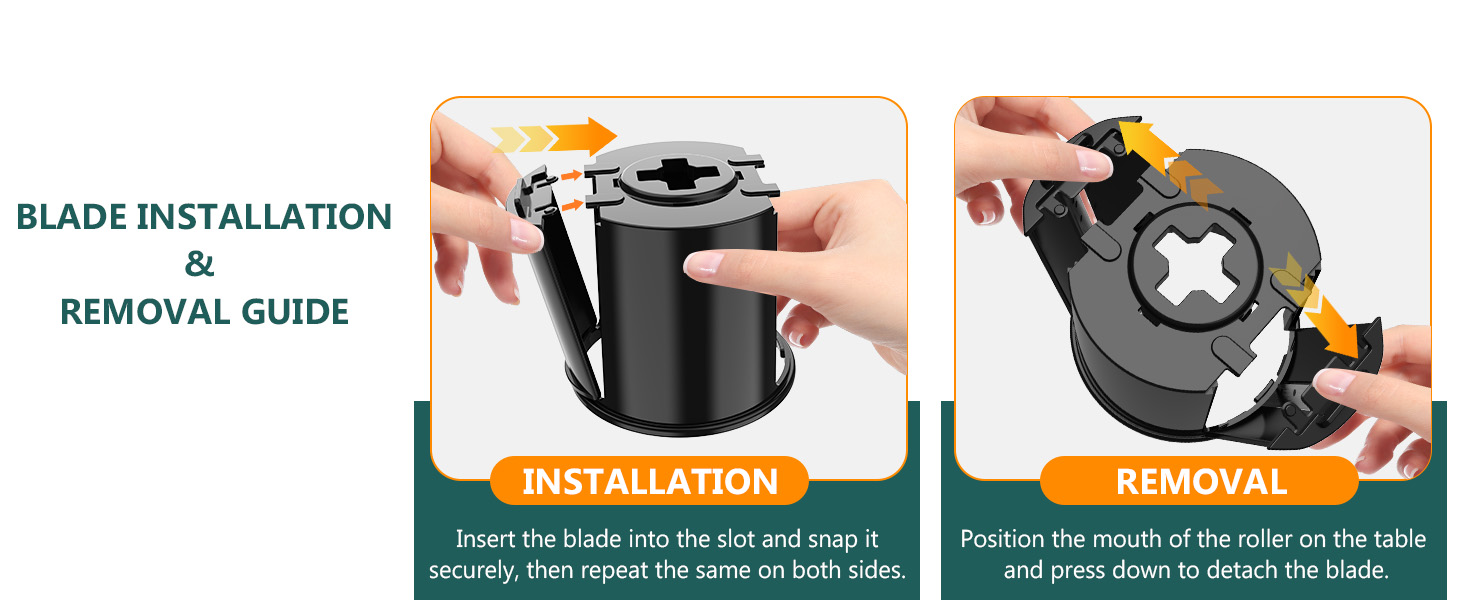 BLADE INSTALLATION
&
REMOVAL GUIDE

INSTALLATION

Insert the blade into the slot and snap it securely, then repeat the same on both sides.

REMOVAL

Position the mouth of the roller on the table and press down to detach the blade.