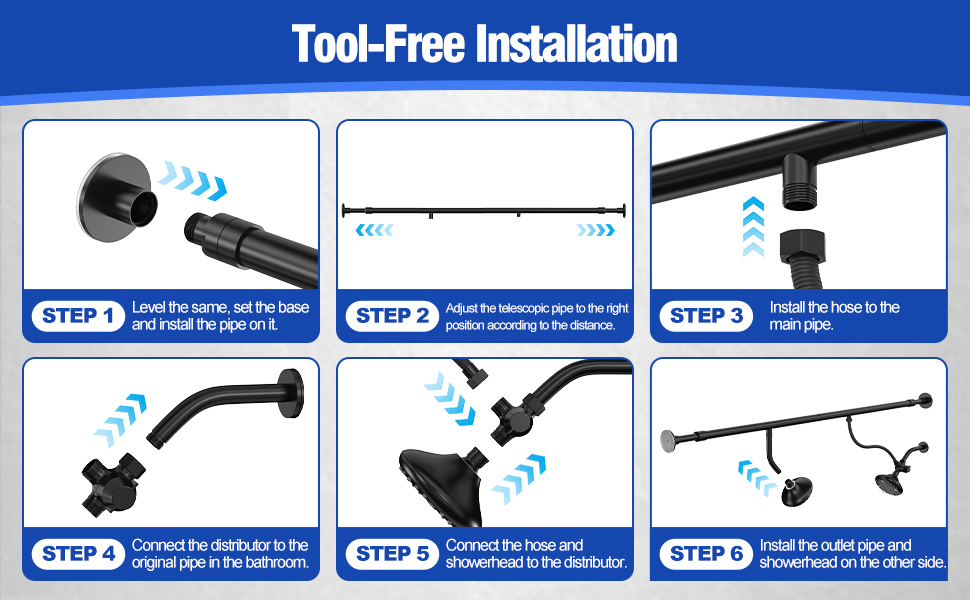 Tool-Free Installation

STEP 1 Level the same, set the base and install the pipe on it.

STEP 2 Adjust the telescopic pipe to the right position according to the distance.

STEP 3 Install the hose to the main pipe.

STEP 4 Connect the distributor to the original pipe in the bathroom.

STEP 5 Connect the hose and showerhead to the distributor.

STEP 6 Install the outlet pipe and showerhead on the other side.